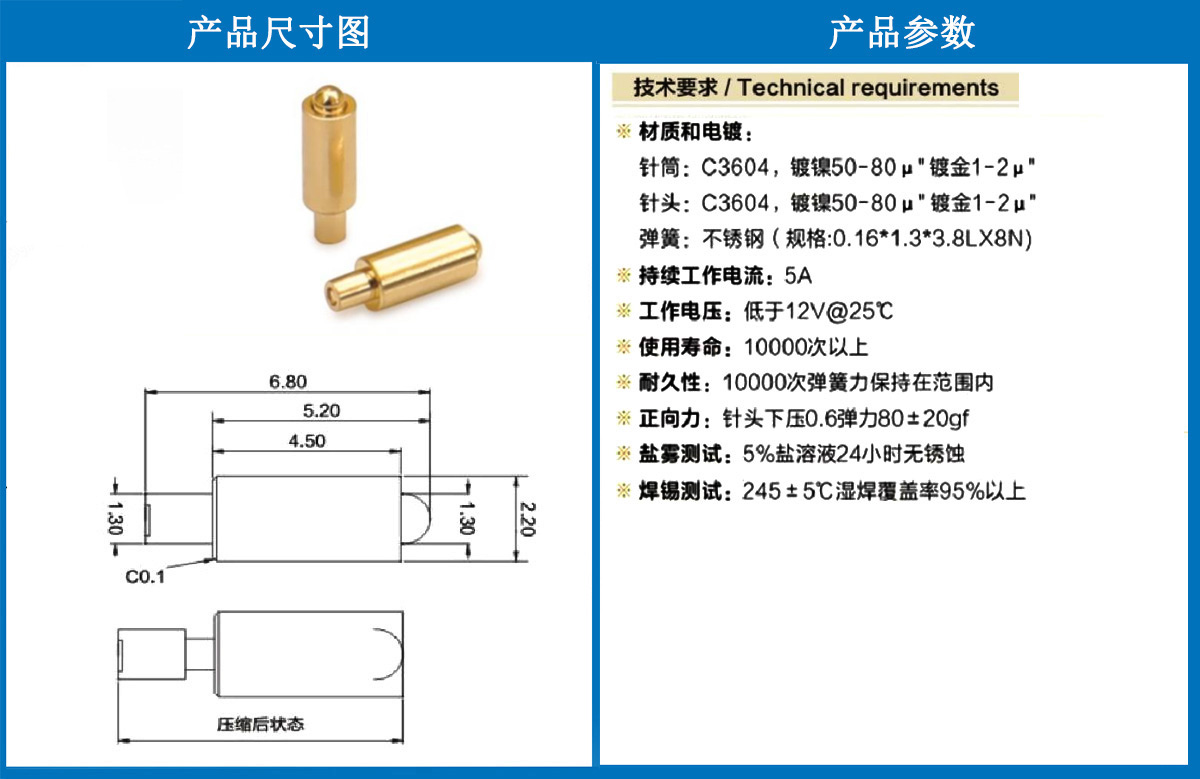 产品尺寸图

6.80

5.20

4.50

1.30

1.30

2.20

C0.1

压缩后状态

产品参数

技术要求 / Technical requirements

※ 材质和电镀：
针筒：C3604，镀镍50-80μ"镀金1-2μ"
针头：C3604，镀镍50-80μ"镀金1-2μ"
弹簧：不锈钢（规格:0.16*1.3*3.8LX8N)

※ 持续工作电流：5A

※ 工作电压：低于12V@25℃

※ 使用寿命：10000次以上

※ 耐久性：10000次弹簧力保持在范围内

※ 正向力：针头下压0.6弹力80±20gf

※ 盐雾测试：5%盐溶液24小时无锈蚀

※ 焊锡测试：245±5℃湿焊覆盖率95%以上